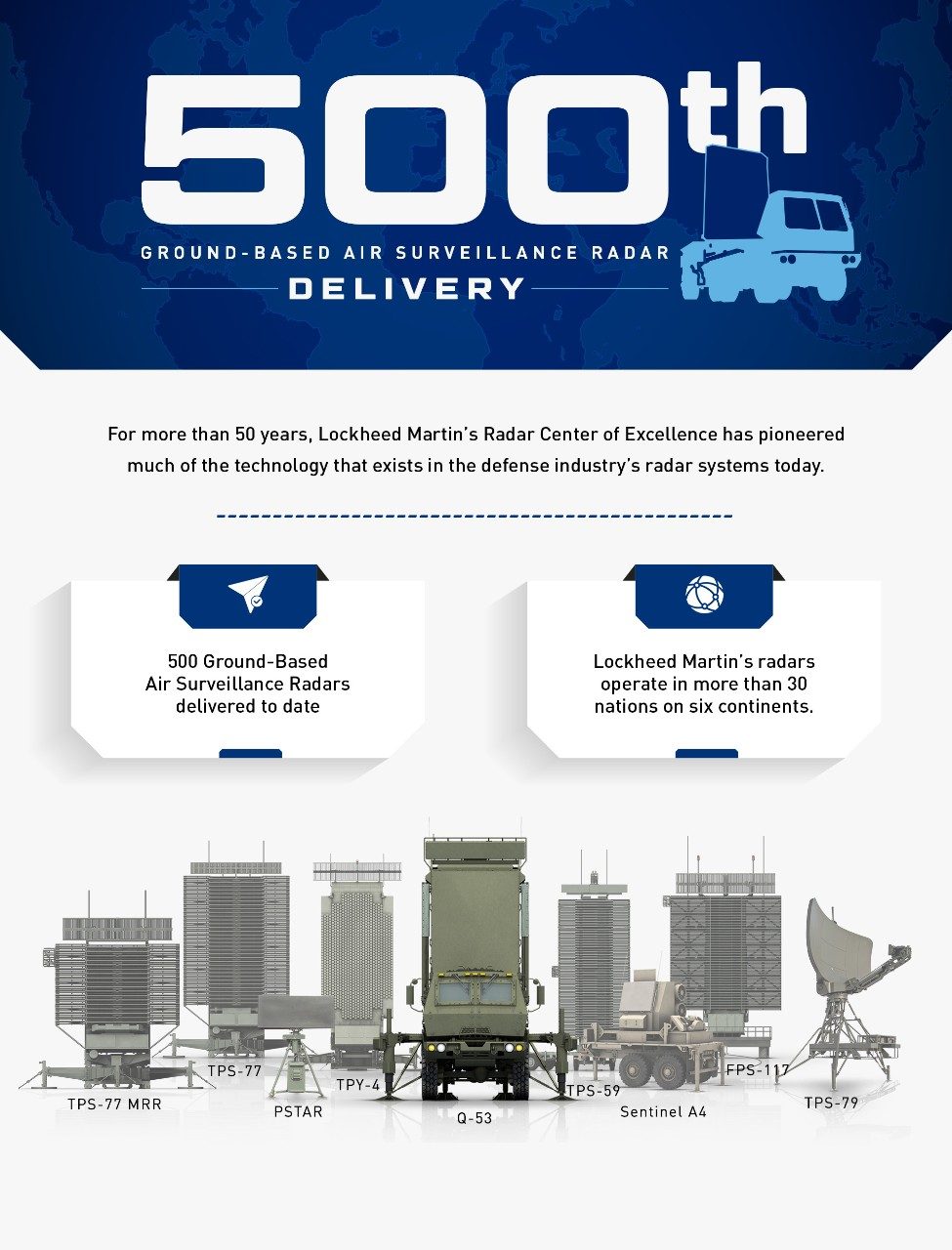 500th

GROUND-BASED AIR SURVEILLANCE RADAR

DELIVERY

For more than 50 years, Lockheed Martin's Radar Center of Excellence has pioneered much of the technology that exists in the defense industry's radar systems today.

500 Ground-Based Air Surveillance Radars delivered to date

Lockheed Martin's radars operate in more than 30 nations on six continents.

TPS-77 MRR

TPS-77

PSTAR

TPY-4

Q-53

TPS-59

Sentinel A4

FPS-117

TPS-79